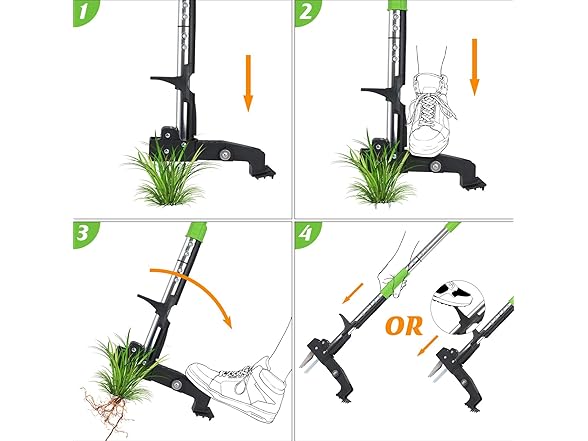 1

2

3

4

OR