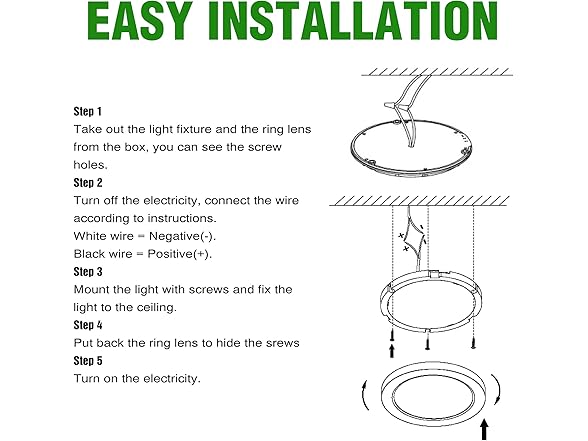 EASY INSTALLATION

Step 1
Take out the light fixture and the ring lens from the box, you can see the screw holes.

Step 2
Turn off the electricity, connect the wire according to instructions.
White wire = Negative(-).
Black wire = Positive(+).

Step 3
Mount the light with screws and fix the light to the ceiling.

Step 4
Put back the ring lens to hide the srews

Step 5
Turn on the electricity.