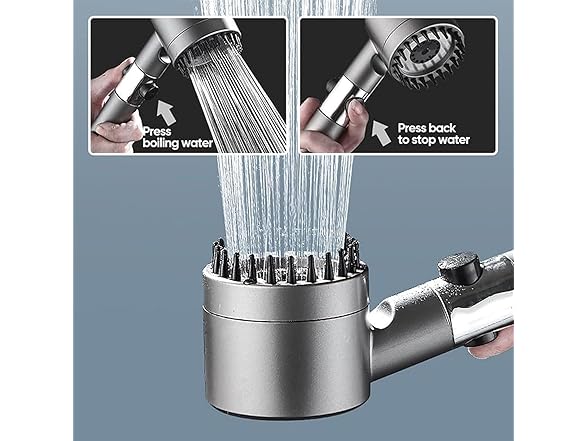 Press boiling water

Press back to stop water