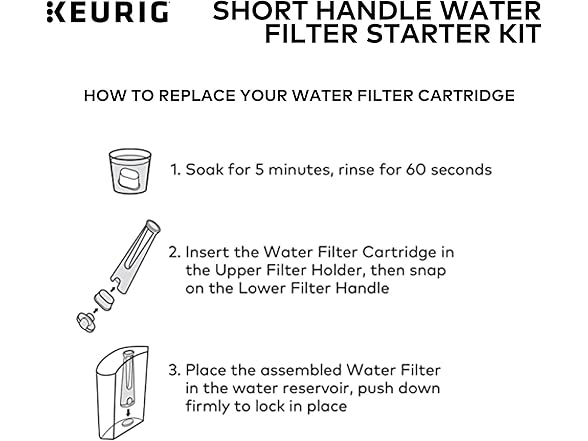 KEURIG

SHORT HANDLE WATER FILTER STARTER KIT

HOW TO REPLACE YOUR WATER FILTER CARTRIDGE

1. Soak for 5 minutes, rinse for 60 seconds

2. Insert the Water Filter Cartridge in the Upper Filter Holder, then snap on the Lower Filter Handle

3. Place the assembled Water Filter in the water reservoir, push down firmly to lock in place