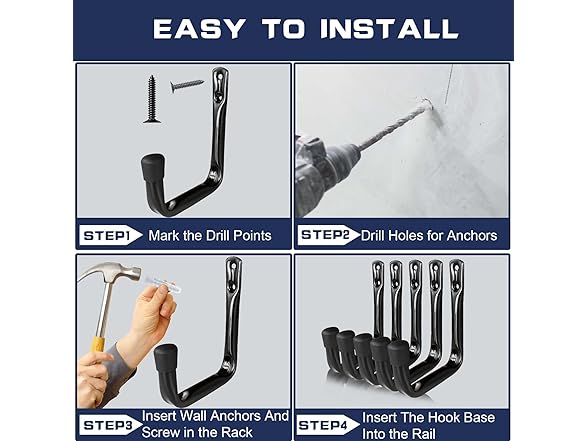 EASY TO INSTALL

STEP1 Mark the Drill Points

STEP2 Drill Holes for Anchors

STEP3 Insert Wall Anchors And Screw in the Rack

STEP4 Insert The Hook Base Into the Rail