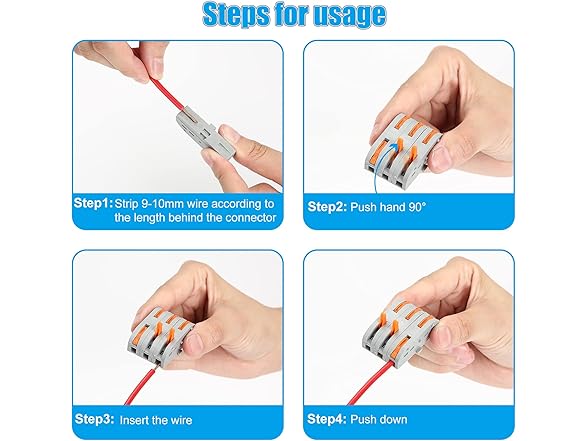 Steps for usage

Step1: Strip 9-10mm wire according to the length behind the connector

Step2: Push hand 90°

Step3: Insert the wire

Step4: Push down