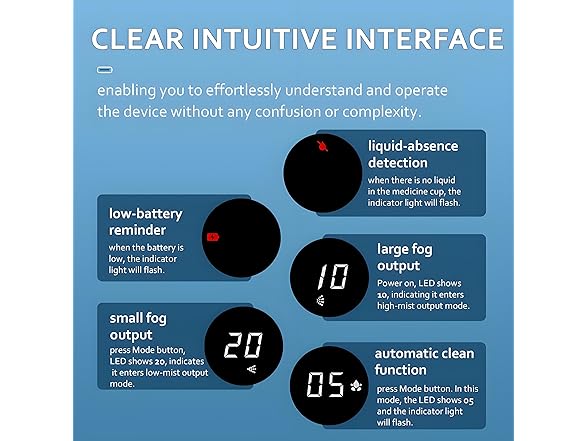 CLEAR INTUITIVE INTERFACE

enabling you to effortlessly understand and operate the device without any confusion or complexity.

liquid-absence detection
when there is no liquid in the medicine cup, the indicator light will flash.

low-battery reminder
when the battery is low, the indicator light will flash.

10

large fog output
Power on, LED shows 10, indicating it enters high-mist output mode.

small fog output
press Mode button, LED shows 20, indicates it enters low-mist output mode.

20

05

automatic clean function
press Mode button. In this mode, the LED shows 05 and the indicator light will flash.