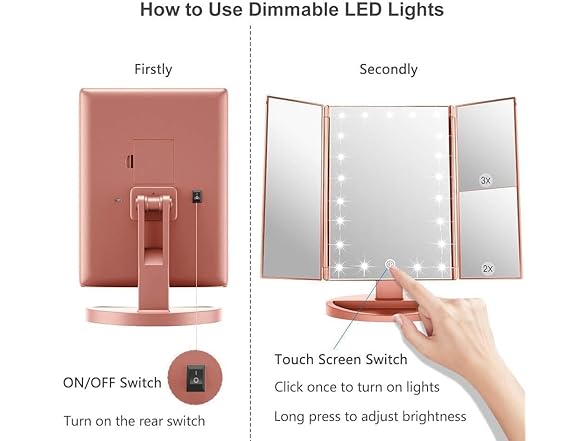 How to Use Dimmable LED Lights

Firstly

ON/OFF Switch

Turn on the rear switch

Secondly

3X

2X

Touch Screen Switch

Click once to turn on lights

Long press to adjust brightness