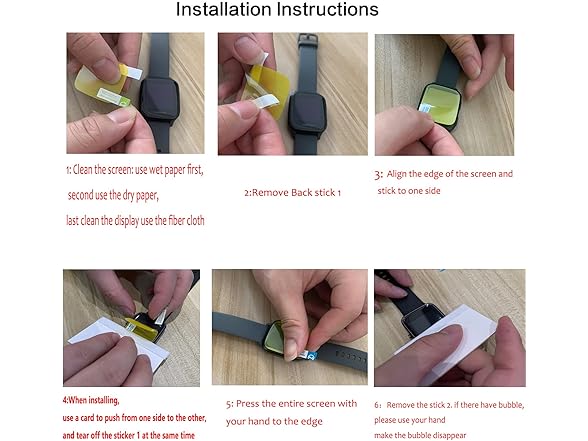 Installation Instructions

1: Clean the screen: use wet paper first,
second use the dry paper,
last clean the display use the fiber cloth

2:Remove Back stick 1

3: Align the edge of the screen and stick to one side

4:When installing,
use a card to push from one side to the other,
and tear off the sticker 1 at the same time

5: Press the entire screen with your hand to the edge

6: Remove the stick 2. if there have bubble,
please use your hand
make the bubble disappear