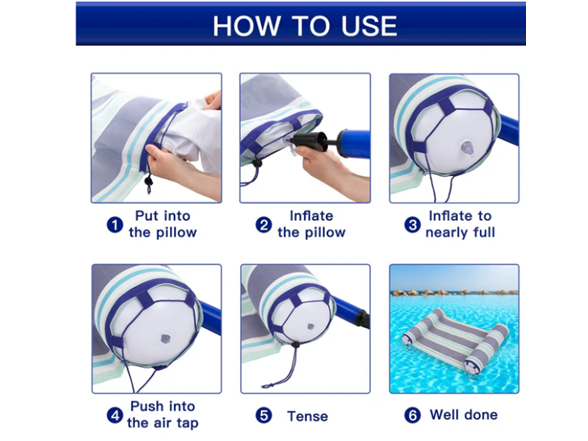 HOW TO USE

1 Put into the pillow

2 Inflate the pillow

3 Inflate to nearly full

4 Push into the air tap

5 Tense

6 Well done