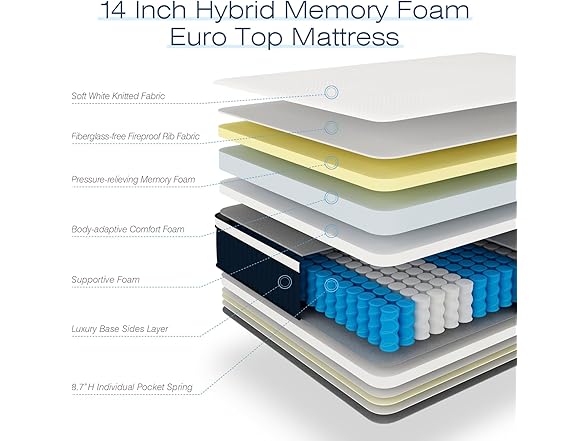 14 Inch Hybrid Memory Foam
Euro Top Mattress

Soft White Knitted Fabric

Fiberglass-free Fireproof Rib Fabric

Pressure-releving Memory Foam

Body-adaptive Comfort Foam

Supportive Foam

Luxury Base Sides Layer

8.7"H Individual Pocket Spring