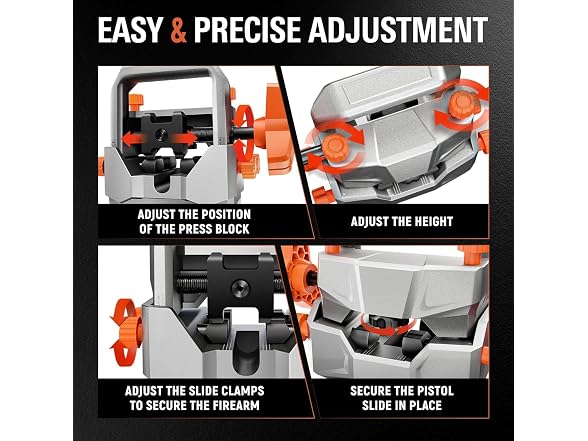 EASY & PRECISE ADJUSTMENT

ADJUST THE POSITION OF THE PRESS BLOCK

ADJUST THE HEIGHT

ADJUST THE SLIDE CLAMPS TO SECURE THE FIREARM

SECURE THE PISTOL SLIDE IN PLACE