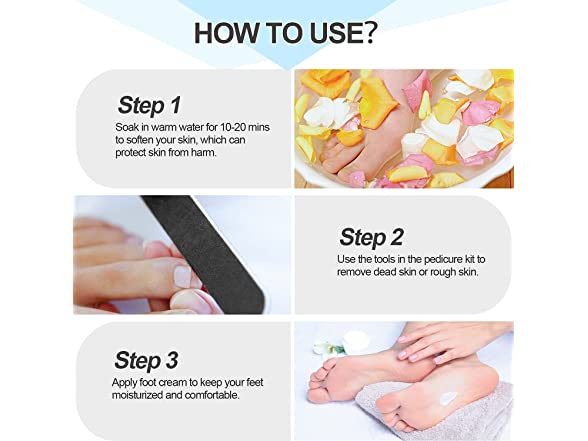 HOW TO USE?

Step 1
Soak in warm water for 10-20 mins to soften your skin, which can protect skin from harm.

Step 2
Use the tools in the pedicure kit to remove dead skin or rough skin.

Step 3
Apply foot cream to keep your feet moisturized and comfortable.