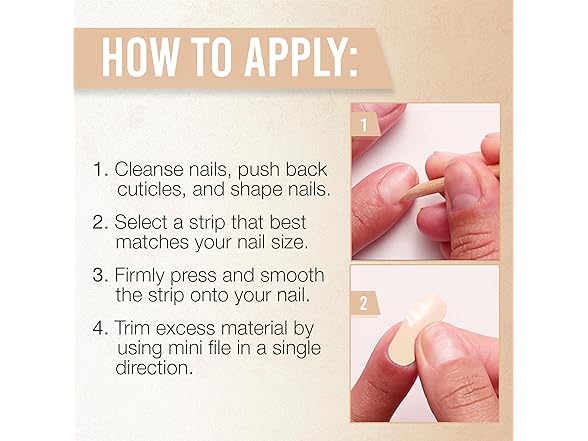 HOW TO APPLY:

1. Cleanse nails, push back cuticles, and shape nails.

2. Select a strip that best matches your nail size.

3. Firmly press and smooth the strip onto your nail.

4. Trim excess material by using mini file in a single direction.

1

2