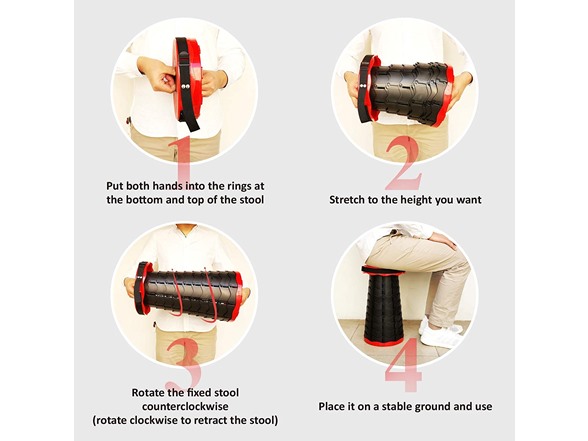 1

Put both hands into the rings at the bottom and top of the stool

2

Stretch to the height you want

3

Rotate the fixed stool counterclockwise (rotate clockwise to retract the stool)

4

Place it on a stable ground and use