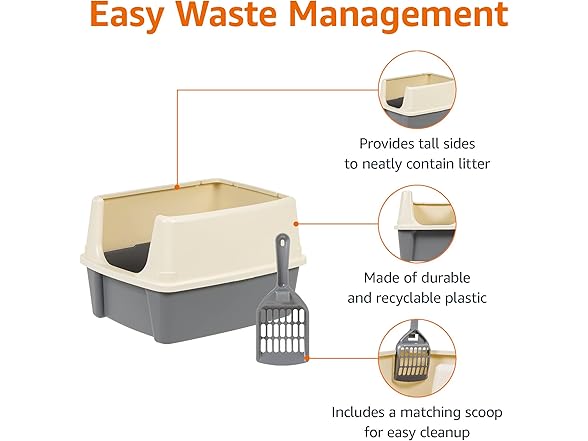 Easy Waste Management

Provides tall sides to neatly contain litter

Made of durable and recyclable plastic

Includes a matching scoop for easy cleanup