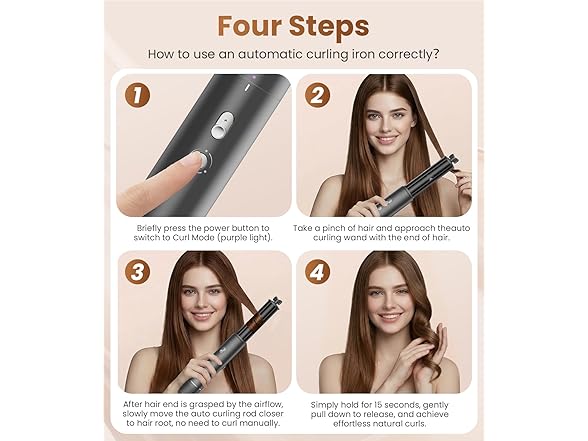 Four Steps

How to use an automatic curling iron correctly?

1

Briefly press the power button to switch to Curl Mode (purple light).

2

Take a pinch of hair and approach theauto curling wand with the end of hair.

3

After hair end is grasped by the airflow, slowly move the auto curling rod closer to hair root, no need to curl manually.

4

Simply hold for 15 seconds, gently pull down to release, and achieve effortless natural curls.