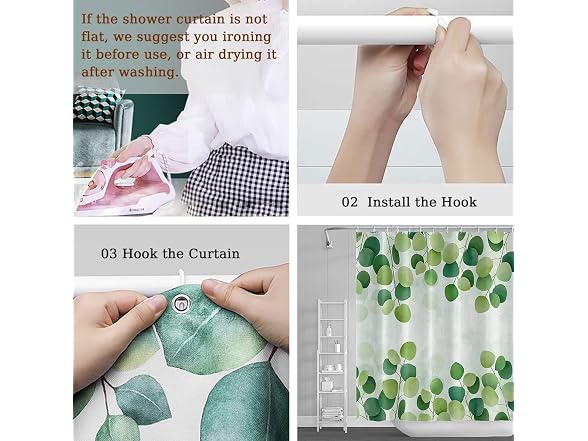 If the shower curtain is not flat, we suggest you ironing it before use, or air drying it after washing.

02 Install the Hook

03 Hook the Curtain