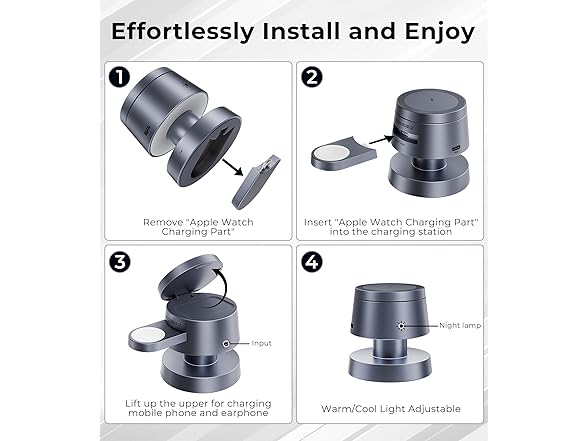 Effortlessly Install and Enjoy

1

Remove "Apple Watch Charging Part"

2

Insert "Apple Watch Charging Part" into the charging station

3

Input

Lift up the upper for charging mobile phone and earphone

4

Night lamp

Warm/Cool Light Adjustable