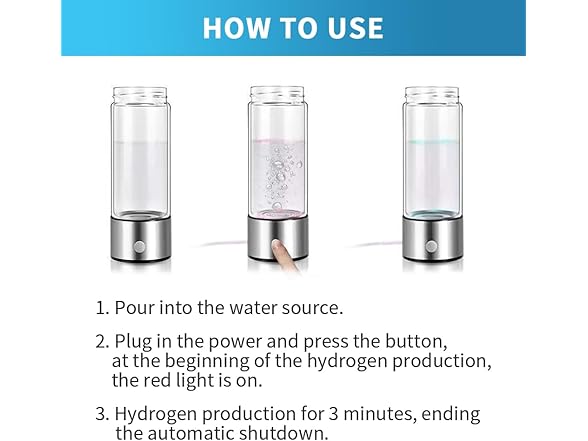 HOW TO USE

1. Pour into the water source.

2. Plug in the power and press the button, at the beginning of the hydrogen production, the red light is on.

3. Hydrogen production for 3 minutes, ending the automatic shutdown.