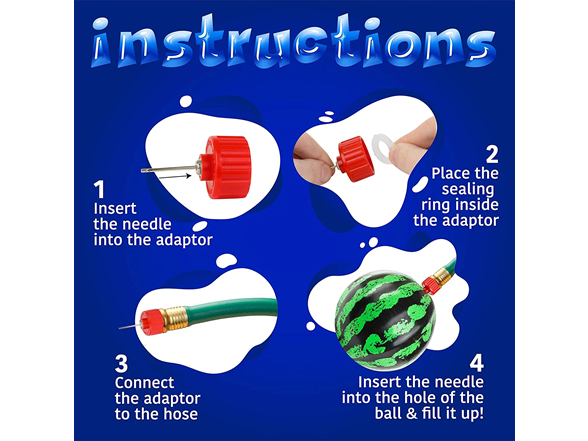 instructions

1
Insert the needle into the adaptor

2
Place the sealing ring inside the adaptor

3
Connect the adaptor to the hose

4
Insert the needle into the hole of the ball & fill it up!