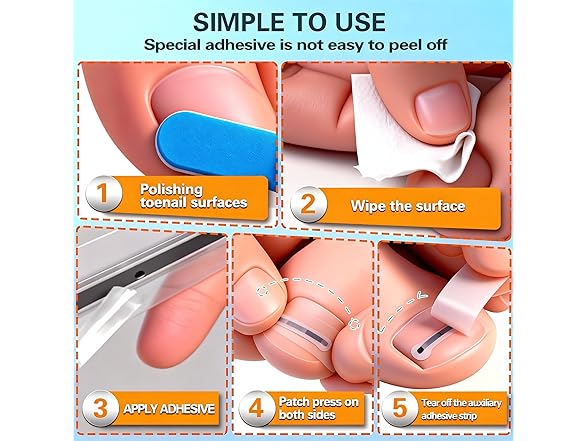 SIMPLE TO USE
Special adhesive is not easy to peel off

1 Polishing toenail surfaces

2 Wipe the surface

3 APPLY ADHESIVE

4 Patch press on both sides

5 Tear off the auxiliary adhesive strip