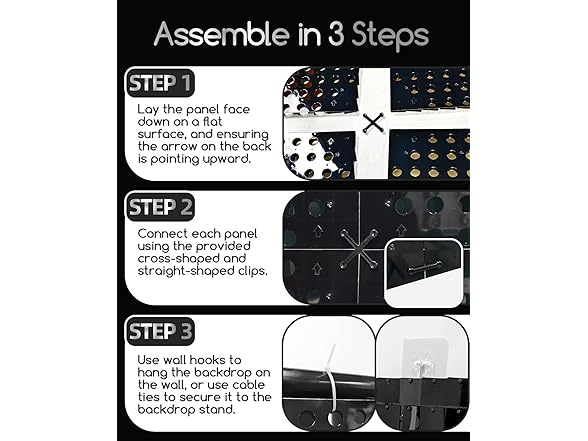 Assemble in 3 Steps

STEP 1

Lay the panel face down on a flat surface, and ensuring the arrow on the back is pointing upward.

STEP 2

Connect each panel using the provided cross-shaped and straight-shaped clips.

STEP 3

Use wall hooks to hang the backdrop on the wall, or use cable ties to secure it to the backdrop stand.