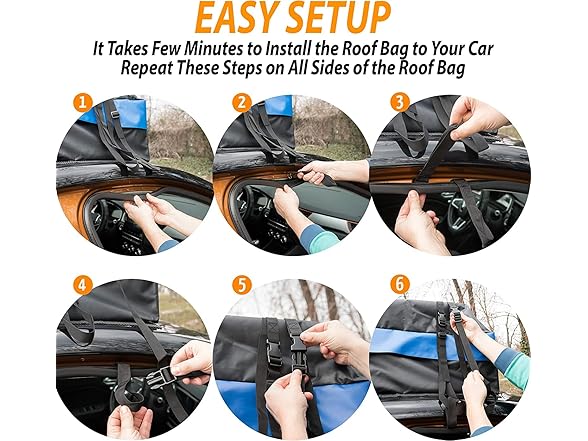 EASY SETUP

It Takes Few Minutes to Install the Roof Bag to Your Car
Repeat These Steps on All Sides of the Roof Bag

1

2

3

4

5

6