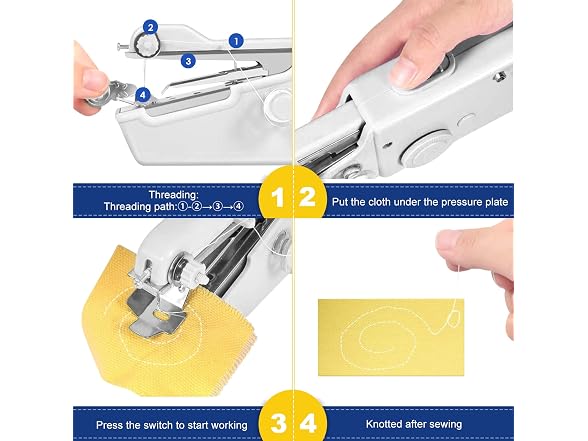 2
1
3
4

Threading:
Threading path:①-②→③→④

1 2

Put the cloth under the pressure plate

Press the switch to start working

3 4

Knotted after sewing