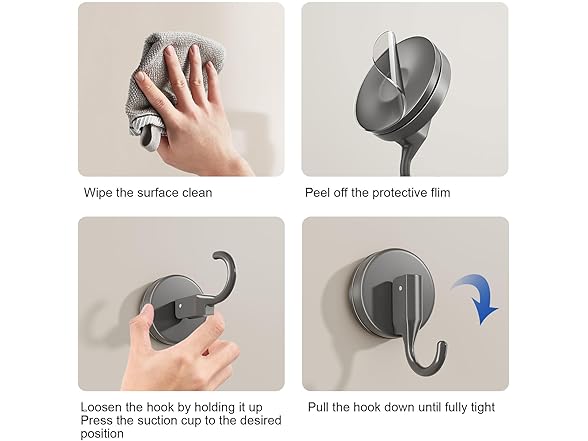 Wipe the surface clean

Peel off the protective flim

Loosen the hook by holding it up
Press the suction cup to the desired position

Pull the hook down until fully tight