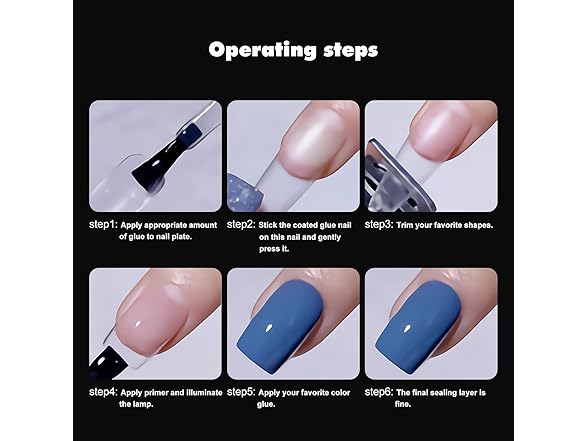 Operating steps

step1: Apply appropriate amount of glue to nail plate.

step2: Stick the coated glue nail on this nail and gently press it.

step3: Trim your favorite shapes.

step4: Apply primer and illuminate the lamp.

step5: Apply your favorite color glue.

step6: The final sealing layer is fine.