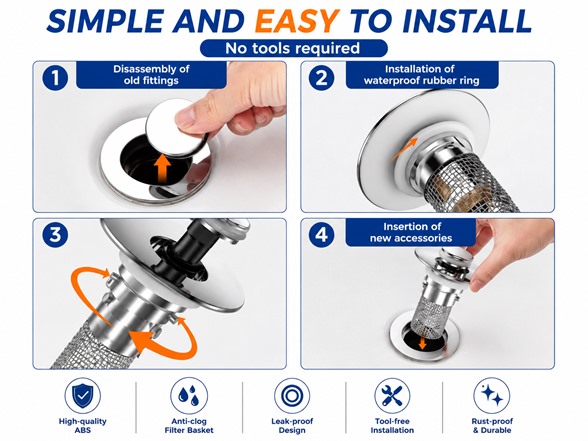 SIMPLE AND EASY TO INSTALL

No tools required

1 Disassembly of old fittings

2 Installation of waterproof rubber ring

3

4 Insertion of new accessories

High-quality ABS

Anti-clog Filter Basket

Leak-proof Design

Tool-free Installation

Rust-proof & Durable