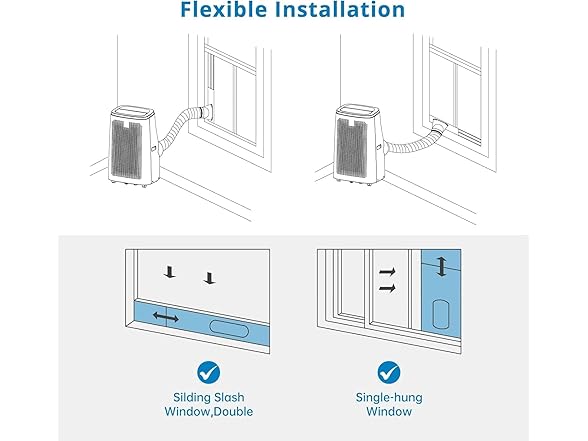 Flexible Installation

Silding Slash Window,Double

Single-hung Window