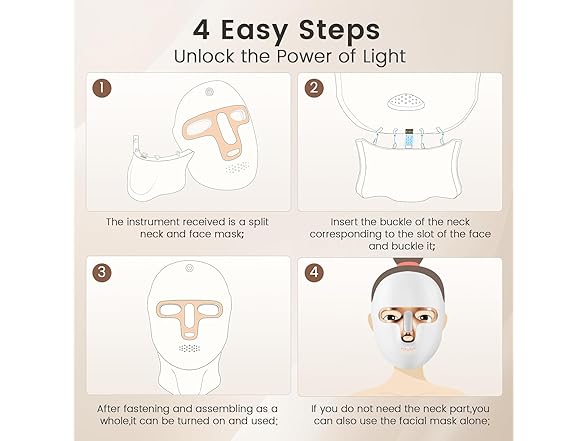 4 Easy Steps
Unlock the Power of Light

1

The instrument received is a split neck and face mask;

2

Insert the buckle of the neck corresponding to the slot of the face and buckle it;

3

After fastening and assembling as a whole,it can be turned on and used;

4

If you do not need the neck part,you can also use the facial mask alone;