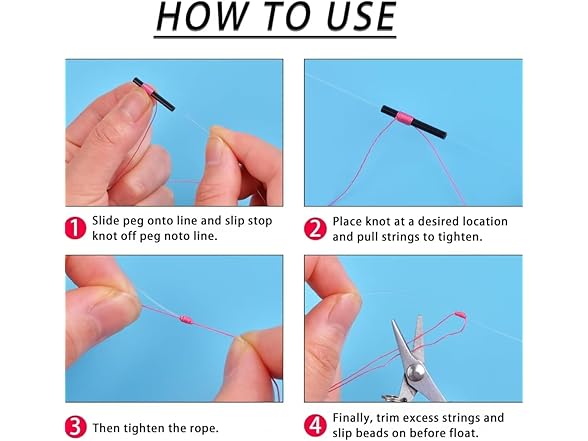 HOW TO USE

1 Slide peg onto line and slip stop knot off peg noto line.

2 Place knot at a desired location and pull strings to tighten.

3 Then tighten the rope.

4 Finally, trim excess strings and slip beads on before float.