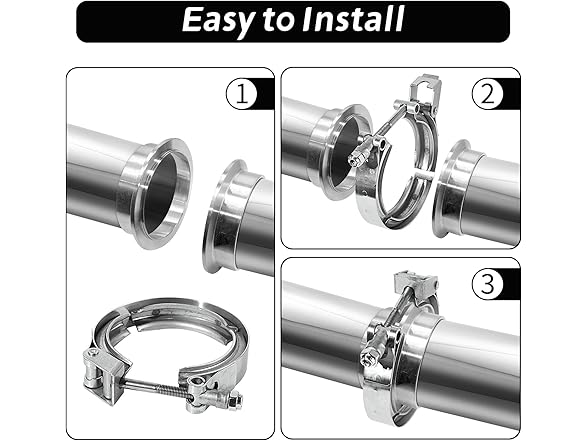 Easy to Install

1

2

3