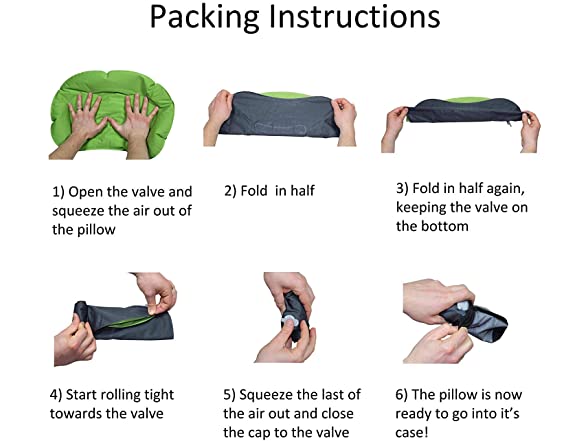 Packing Instructions

1) Open the valve and squeeze the air out of the pillow

2) Fold  in half

3) Fold in half again, keeping the valve on the bottom

4) Start rolling tight towards the valve

5) Squeeze the last of the air out and close the cap to the valve

6) The pillow is now ready to go into it's case!