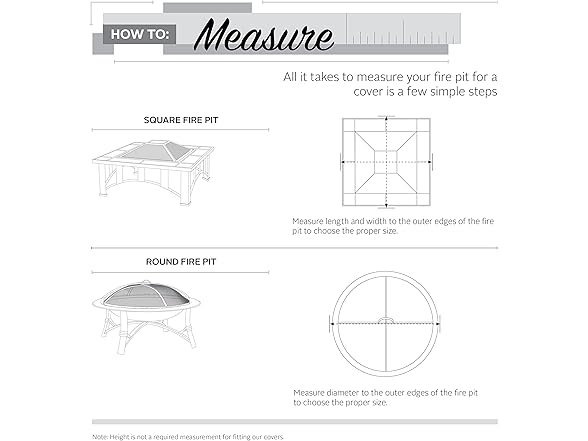 HOW TO: Measure

All it takes to measure your fire pit for a cover is a few simple steps

SQUARE FIRE PIT

Measure length and width to the outer edges of the fire pit to choose the proper size.

ROUND FIRE PIT

Measure diameter to the outer edges of the fire pit to choose the proper size.

Note: Height is not a required measurement for fitting our covers.