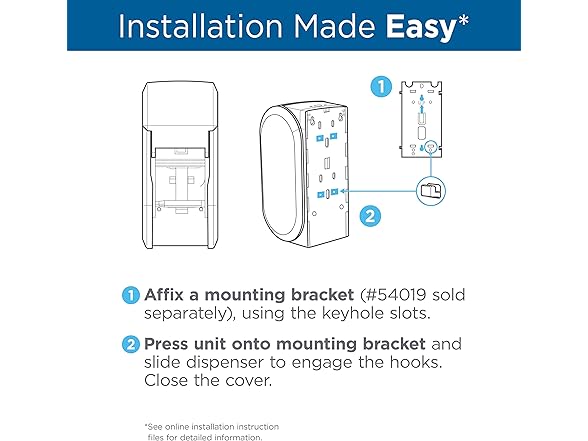 Installation Made Easy*

1

2

1 Affix a mounting bracket (#54019 sold separately), using the keyhole slots.

2 Press unit onto mounting bracket and slide dispenser to engage the hooks. Close the cover.

*See online installation instruction files for detailed information.