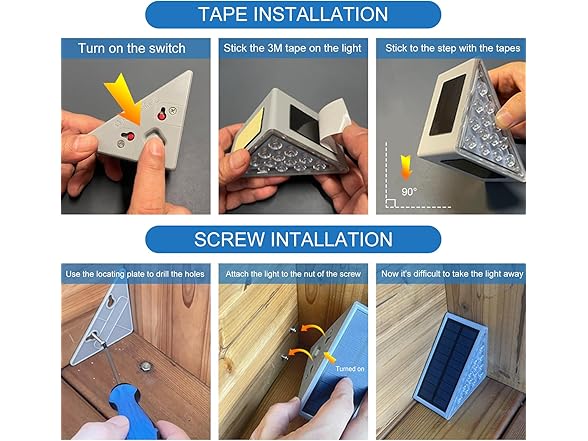 TAPE INSTALLATION

Turn on the switch

Stick the 3M tape on the light

Stick to the step with the tapes

90°

SCREW INTALLATION

Use the locating plate to drill the holes

Attach the light to the nut of the screw

Turned on

Now it's difficult to take the light away