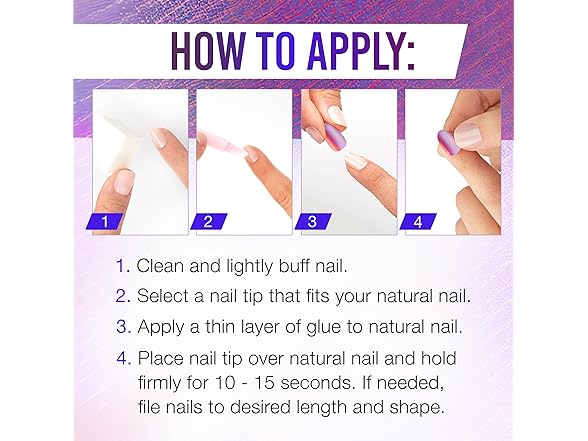 HOW TO APPLY:

1

2

3

4

1. Clean and lightly buff nail.

2. Select a nail tip that fits your natural nail.

3. Apply a thin layer of glue to natural nail.

4. Place nail tip over natural nail and hold firmly for 10 - 15 seconds. If needed, file nails to desired length and shape.