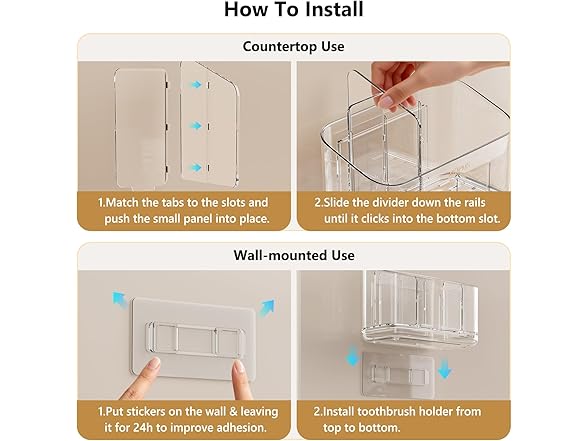 How To Install

Countertop Use

1.Match the tabs to the slots and push the small panel into place.

2.Slide the divider down the rails until it clicks into the bottom slot.

Wall-mounted Use

1.Put stickers on the wall & leaving it for 24h to improve adhesion.

2.Install toothbrush holder from top to bottom.