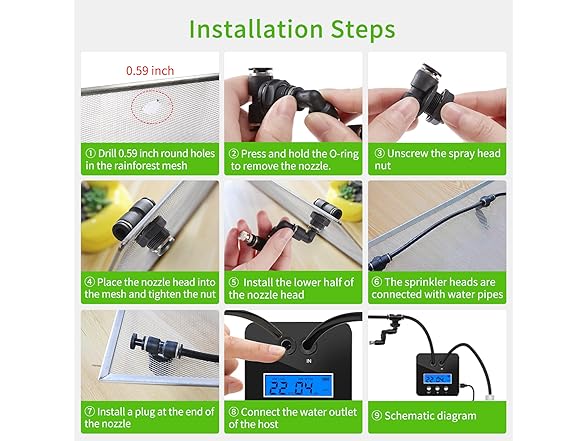 Installation Steps

0.59 inch

① Drill 0.59 inch round holes in the rainforest mesh

② Press and hold the O-ring to remove the nozzle.

③ Unscrew the spray head nut

④ Place the nozzle head into the mesh and tighten the nut

⑤ Install the lower half of the nozzle head

⑥ The sprinkler heads are connected with water pipes

⑦ Install a plug at the end of the nozzle

IN

22:04

⑧ Connect the water outlet of the host

22:04

⑨ Schematic diagram