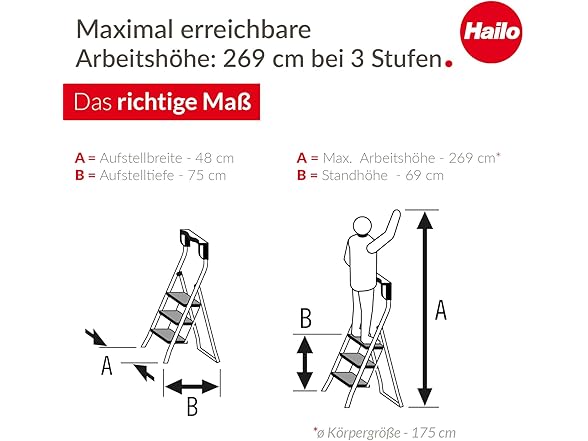 Maximal erreichbare Arbeitshöhe: 269 cm bei 3 Stufen.

Hailo

Das richtige Maß

A = Aufstellbreite - 48 cm
B = Aufstelltiefe - 75 cm

A = Max. Arbeitshöhe - 269 cm*
B = Standhöhe - 69 cm

A

B

B

A

*ø Körpergröße - 175 cm