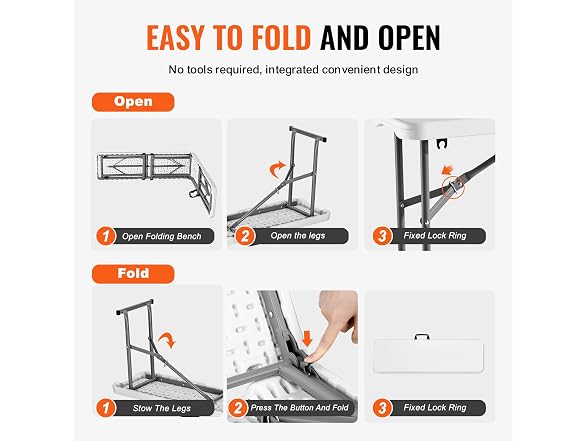 EASY TO FOLD AND OPEN

No tools required, integrated convenient design

Open

1 Open Folding Bench

2 Open the legs

3 Fixed Lock Ring

Fold

1 Stow The Legs

2 Press The Button And Fold

3 Fixed Lock Ring