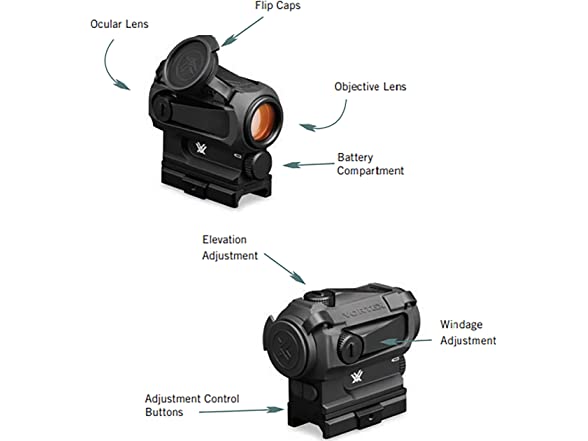 Flip Caps
Ocular Lens
Objective Lens
Battery Compartment
Elevation Adjustment
VORTEX
Windage Adjustment
Adjustment Control Buttons