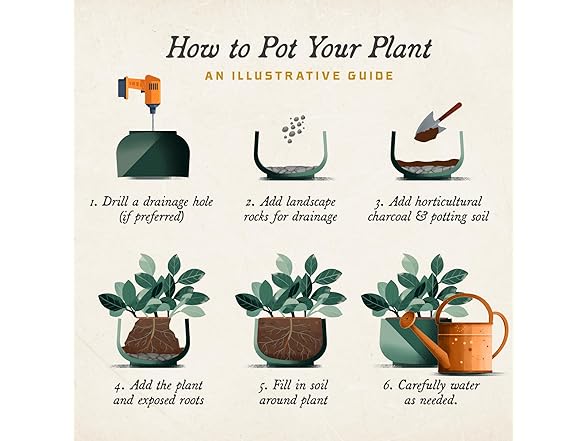 How to Pot Your Plant

AN ILLUSTRATIVE GUIDE

1. Drill a drainage hole (if preferred)

2. Add landscape rocks for drainage

3. Add horticultural charcoal & potting soil

4. Add the plant and exposed roots

5. Fill in soil around plant

6. Carefully water as needed.