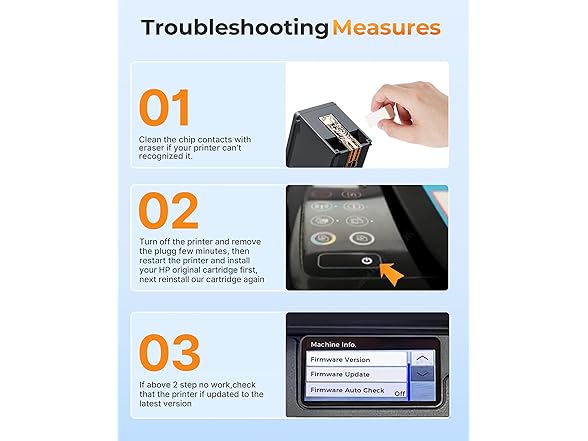 Troubleshooting Measures

01

Clean the chip contacts with eraser if your printer can't recognized it.

02

Turn off the printer and remove the plugg few minutes, then restart the printer and install your HP original cartridge first, next reinstall our cartridge again

03

If above 2 step no work,check that the printer if updated to the latest version

Machine Info.

Firmware Version

Firmware Update

Firmware Auto Check Off