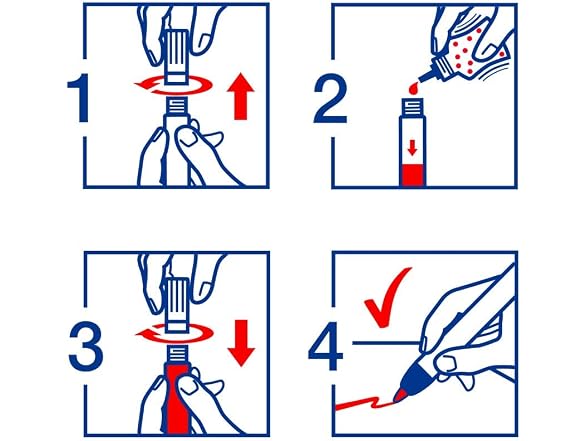 1

2

3

4