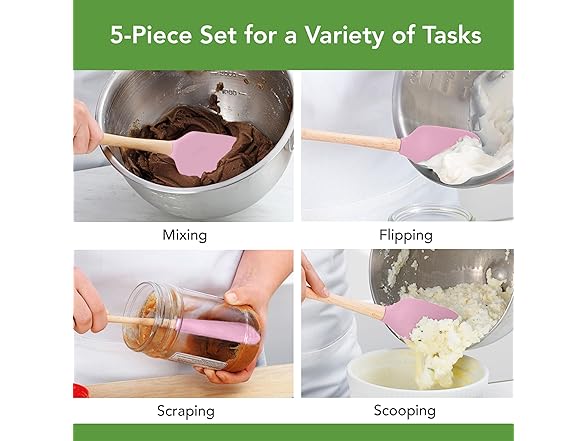 5-Piece Set for a Variety of Tasks

Mixing

Flipping

Scraping

Scooping