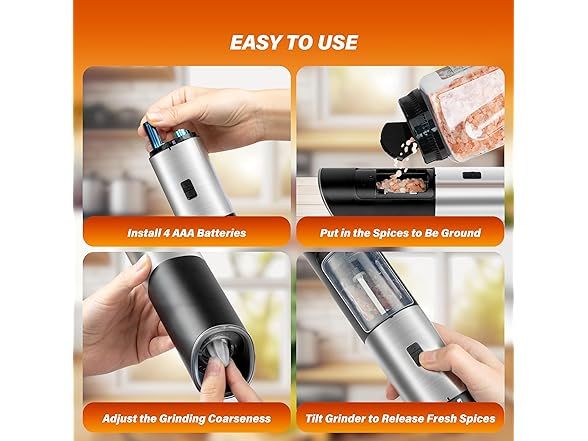 EASY TO USE

Install 4 AAA Batteries

Put in the Spices to Be Ground

Adjust the Grinding Coarseness

Tilt Grinder to Release Fresh Spices