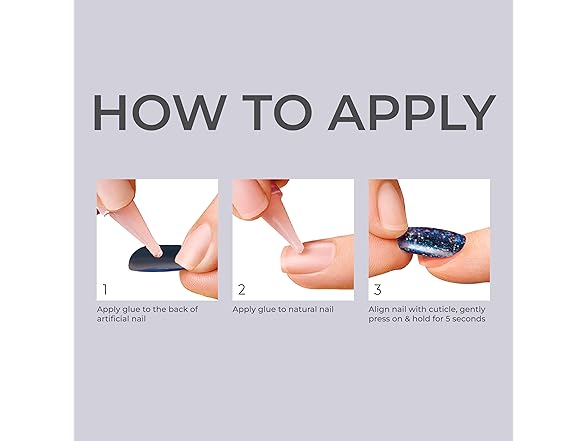 HOW TO APPLY

1

Apply glue to the back of artificial nail

2

Apply glue to natural nail

3

Align nail with cuticle, gently press on & hold for 5 seconds