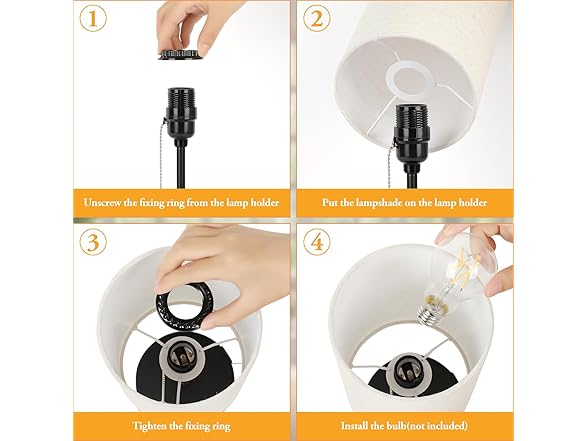 1

Unscrew the fixing ring from the lamp holder

2

Put the lampshade on the lamp holder

3

Tighten the fixing ring

4

Install the bulb(not included)