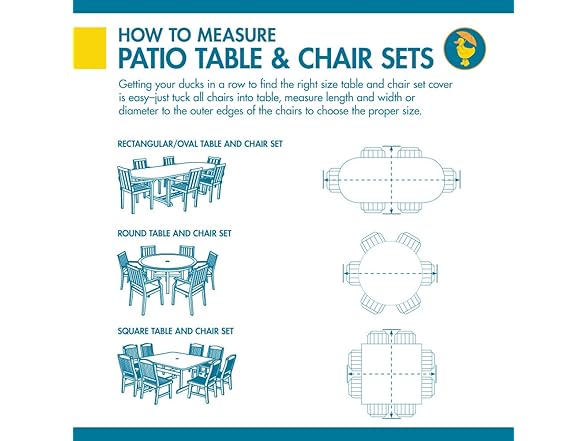 HOW TO MEASURE
PATIO TABLE & CHAIR SETS

Getting your ducks in a row to find the right size table and chair set cover is easy–just tuck all chairs into table, measure length and width or diameter to the outer edges of the chairs to choose the proper size.

RECTANGULAR/OVAL TABLE AND CHAIR SET

ROUND TABLE AND CHAIR SET

SQUARE TABLE AND CHAIR SET